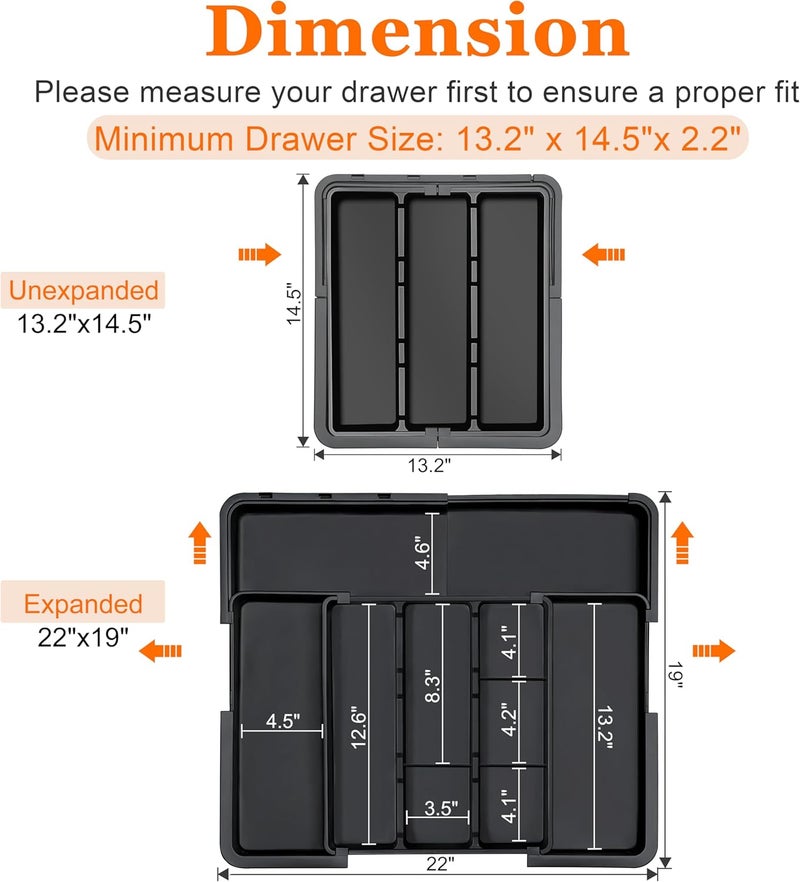 Dimension

Please measure your drawer first to ensure a proper fit

Minimum Drawer Size: 13.2" x 14.5"x 2.2"

Unexpanded
13.2"x14.5"

14.5"

13.2"

Expanded
22"x19"

4.6"

4.5"

12.6"

8.3"

3.5"

4.1"

4.2"

4.1"

13.2"

19"

22"